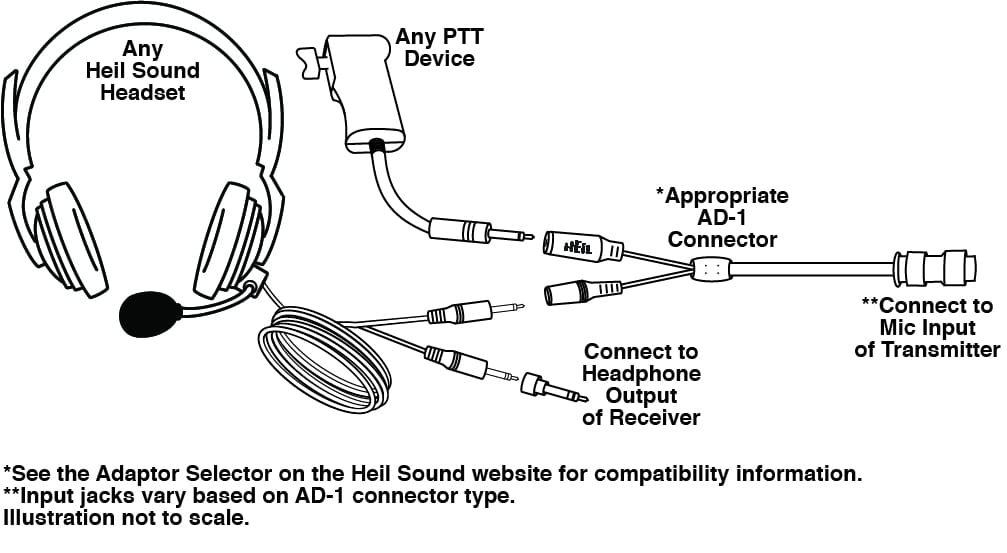 Any Heil Sound Headset

Any PTT Device

*Appropriate AD-1 Connector

HEIL

**Connect to Mic Input of Transmitter

Connect to Headphone Output of Receiver

*See the Adaptor Selector on the Heil Sound website for compatibility information.
**Input jacks vary based on AD-1 connector type.
Illustration not to scale.